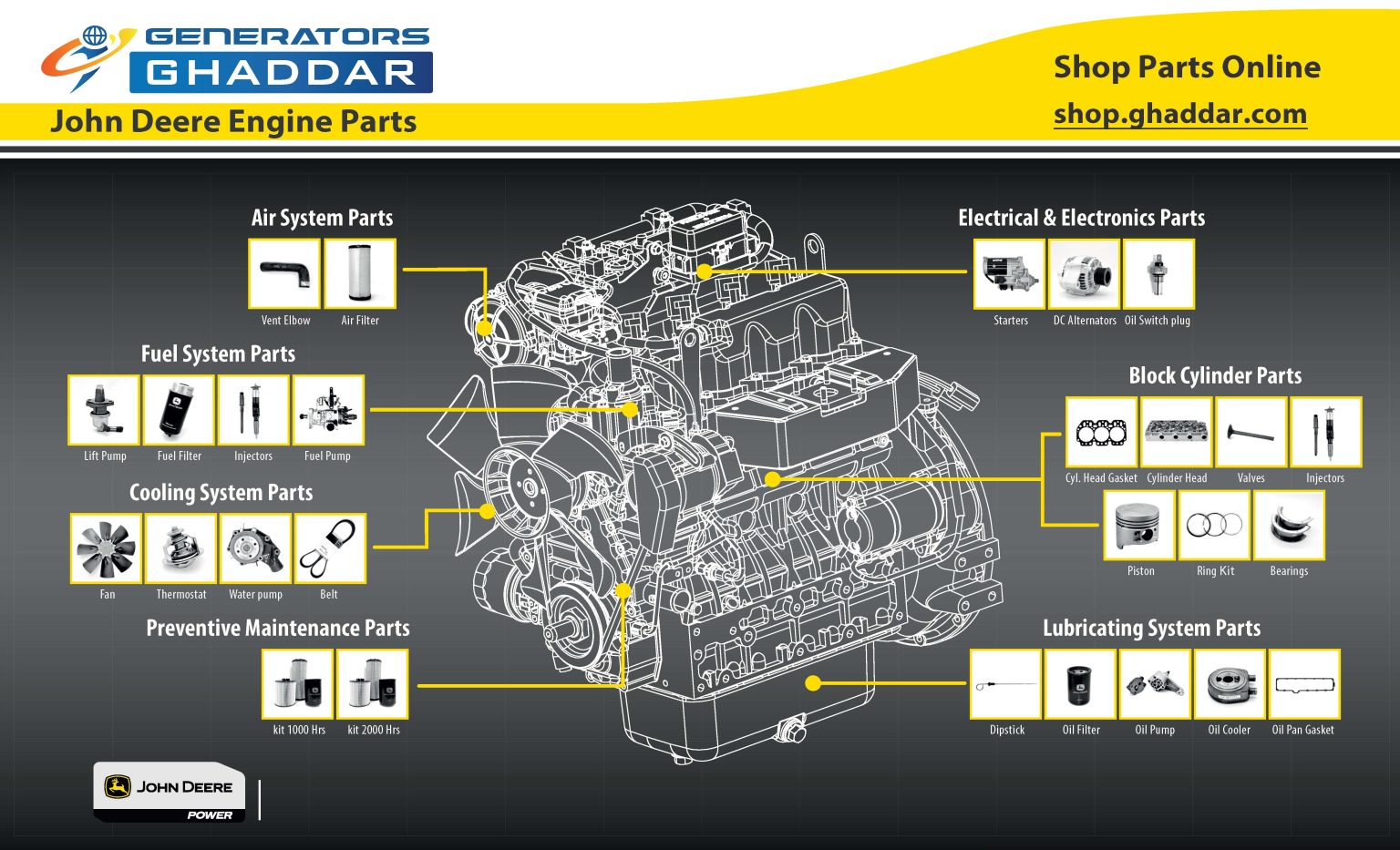 GENERATORS
GHADDAR

John Deere Engine Parts

Shop Parts Online
shop.ghaddar.com

Air System Parts
Vent Elbow
Air Filter

Fuel System Parts
Lift Pump
Fuel Filter
Injectors
Fuel Pump

Cooling System Parts
Fan
Thermostat
Water pump
Belt

Preventive Maintenance Parts
kit 1000 Hrs
kit 2000 Hrs

Electrical & Electronics Parts
Starters
DC Alternators
Oil Switch plug

Block Cylinder Parts
Cyl. Head Gasket
Cylinder Head
Valves
Injectors
Piston
Ring Kit
Bearings

Lubricating System Parts
Dipstick
Oil Filter
Oil Pump
Oil Cooler
Oil Pan Gasket

JOHN DEERE
POWER